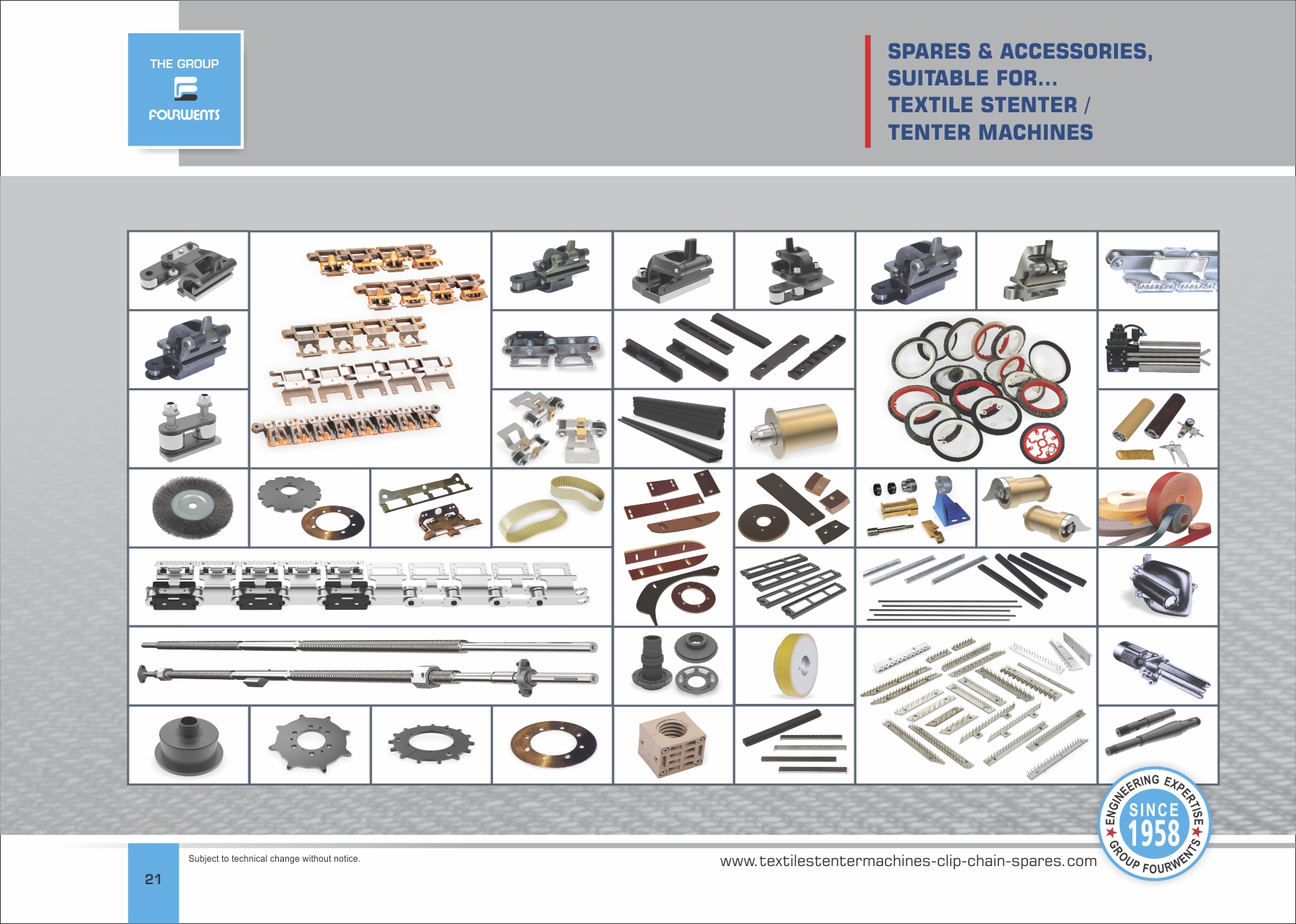 THE GROUP
FOURWENTS

SPARES & ACCESSORIES, SUITABLE FOR... TEXTILE STENTER / TENTER MACHINES

ENGINEERING EXPERTISE
SINCE 1958
GROUP FOURWENTS

21

Subject to technical change without notice.

www.textilestentermachines-clip-chain-spares.com