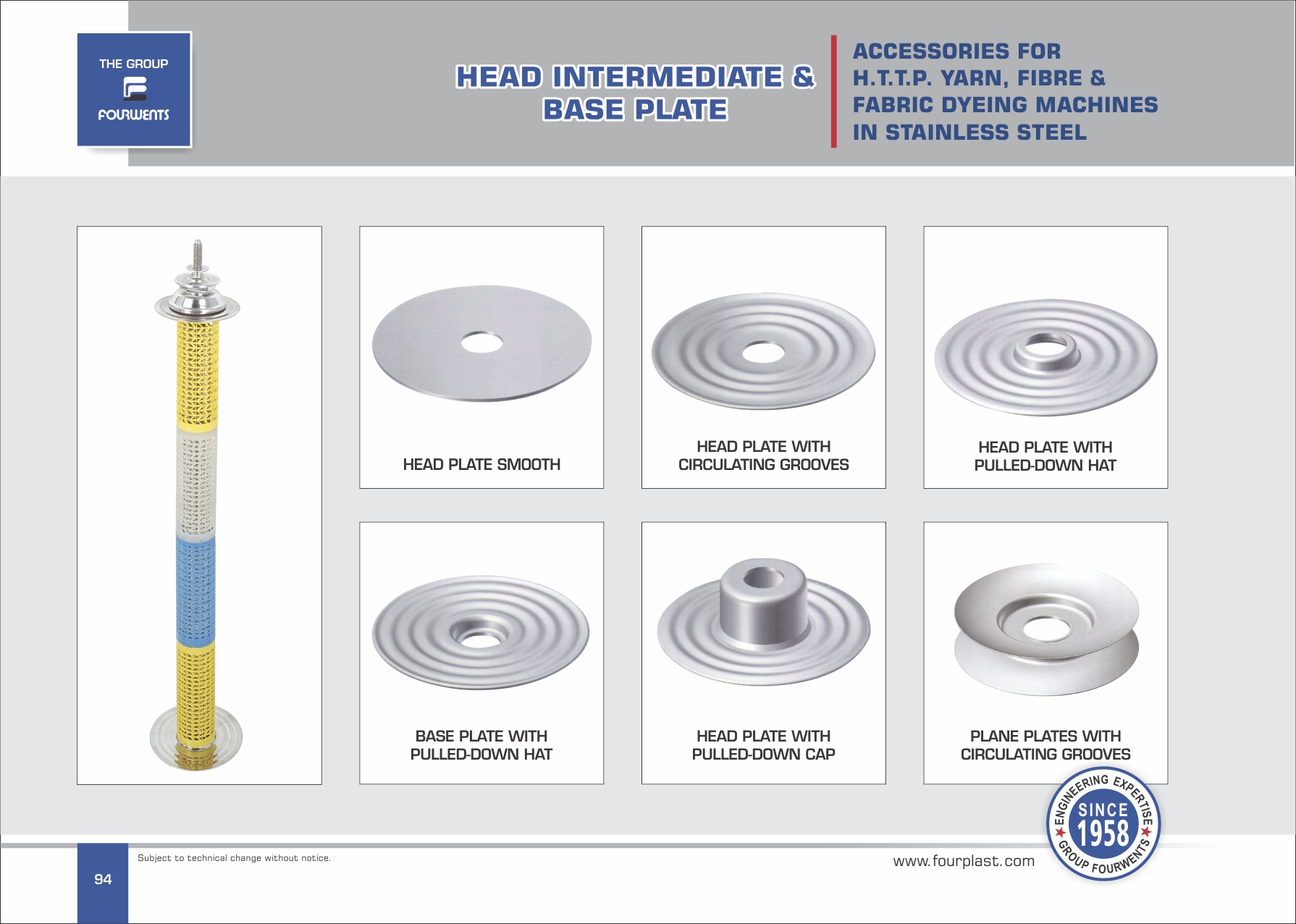 THE GROUP
FOURWENTS

HEAD INTERMEDIATE & BASE PLATE

ACCESSORIES FOR H.T.T.P. YARN, FIBRE & FABRIC DYEING MACHINES IN STAINLESS STEEL

HEAD PLATE SMOOTH

HEAD PLATE WITH CIRCULATING GROOVES

HEAD PLATE WITH PULLED-DOWN HAT

BASE PLATE WITH PULLED-DOWN HAT

HEAD PLATE WITH PULLED-DOWN CAP

PLANE PLATES WITH CIRCULATING GROOVES

ENGINEERING EXPERTISE
SINCE 1958
GROUP FOURWENTS

94

Subject to technical change without notice.

www.fourplast.com